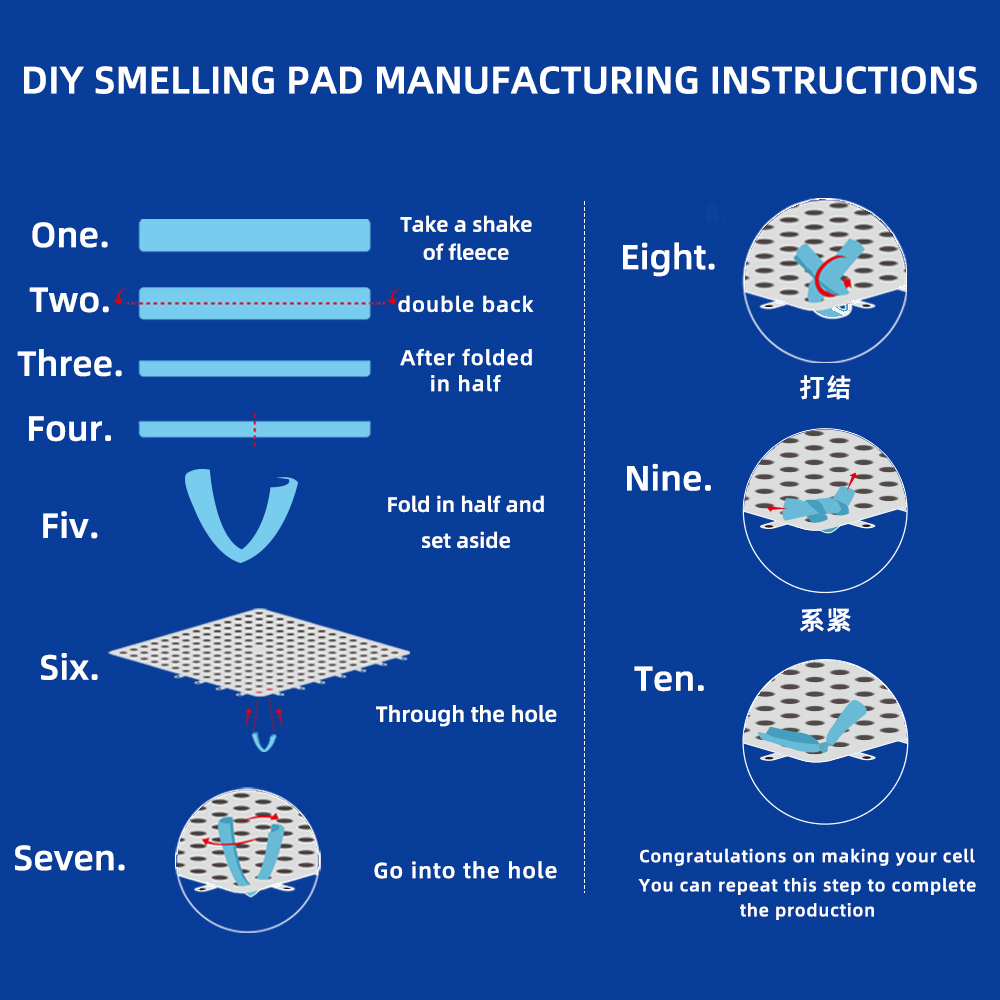 DIY SMELLING PAD MANUFACTURING INSTRUCTIONS

One. Take a shake of fleece

Two. double back

Three. After folded in half

Four.

Fiv. Fold in half and set aside

Six. Through the hole

Seven. Go into the hole

Eight.

打结

Nine.

系紧

Ten.

Congratulations on making your cell
You can repeat this step to complete the production